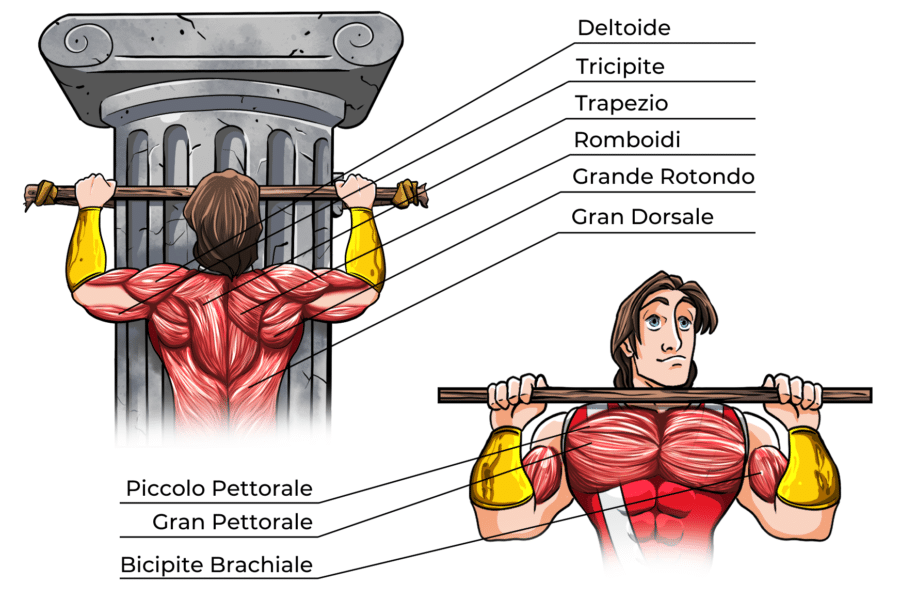 Deltoide
Tricipite
Trapezio
Romboidi
Grande Rotondo
Gran Dorsale

Piccolo Pettorale
Gran Pettorale
Bicipite Brachiale