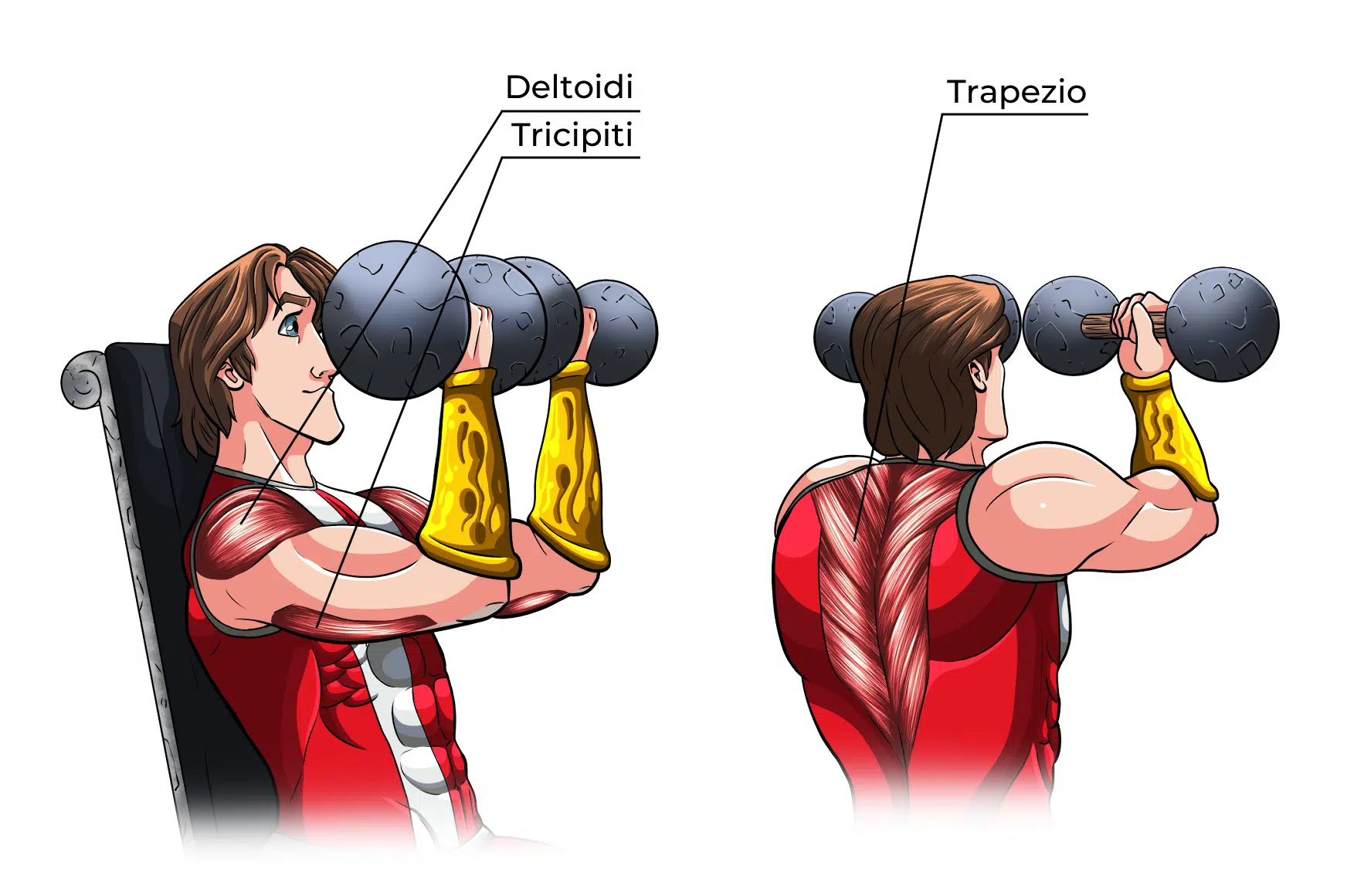 Deltoidi
Tricipiti
Trapezio