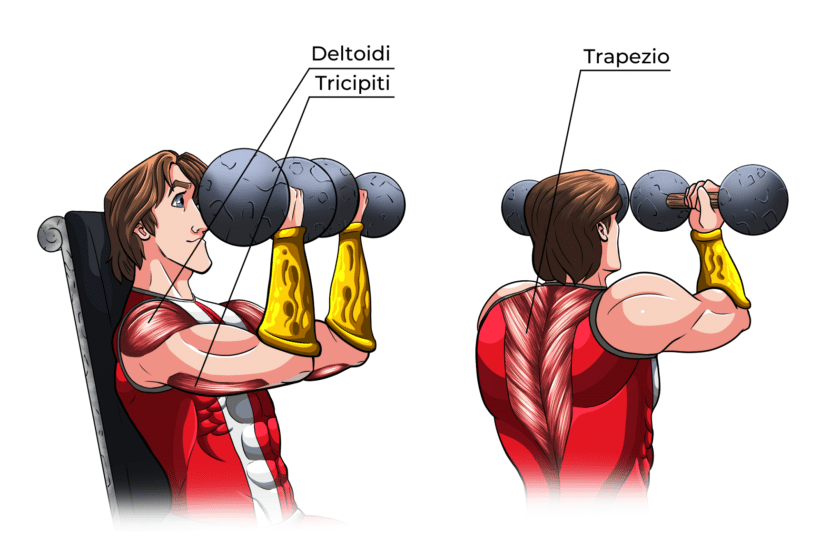 Deltoidi
Tricipiti
Trapezio